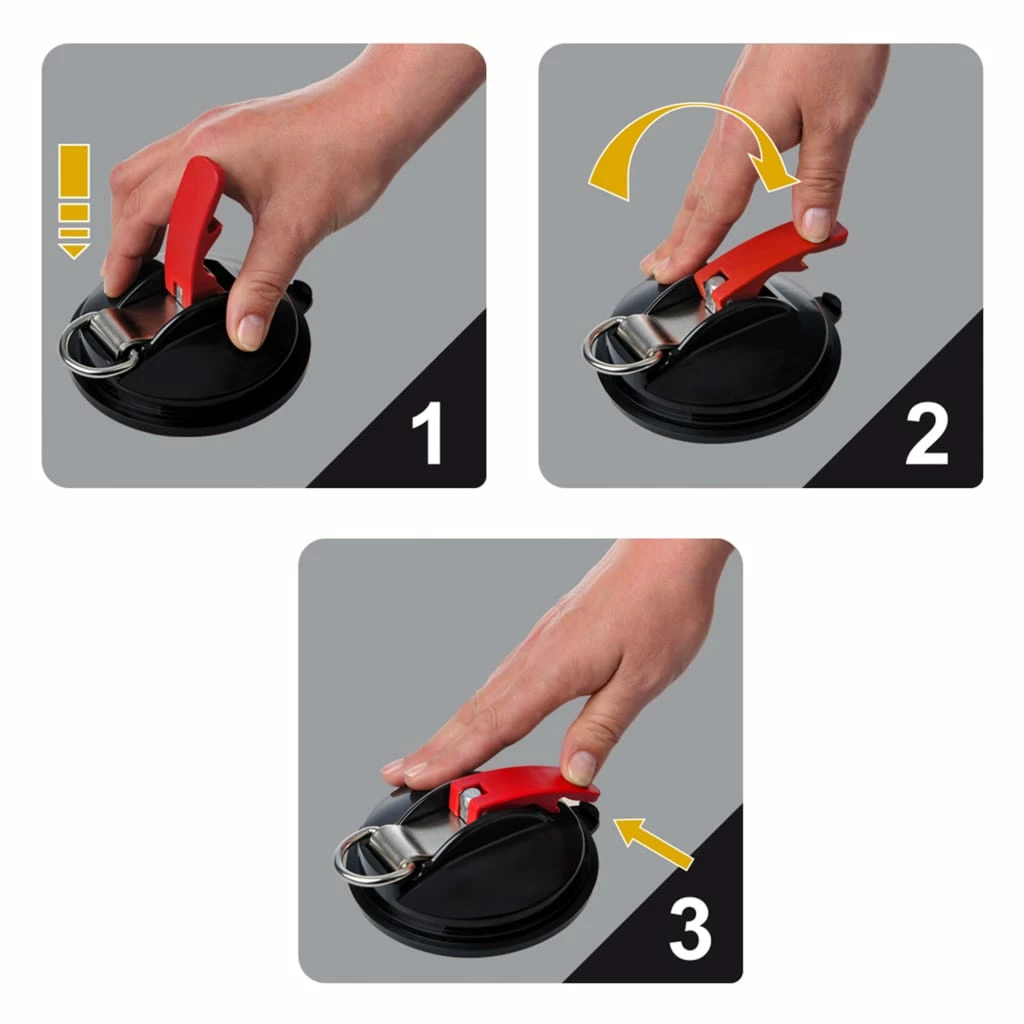 1

2

3