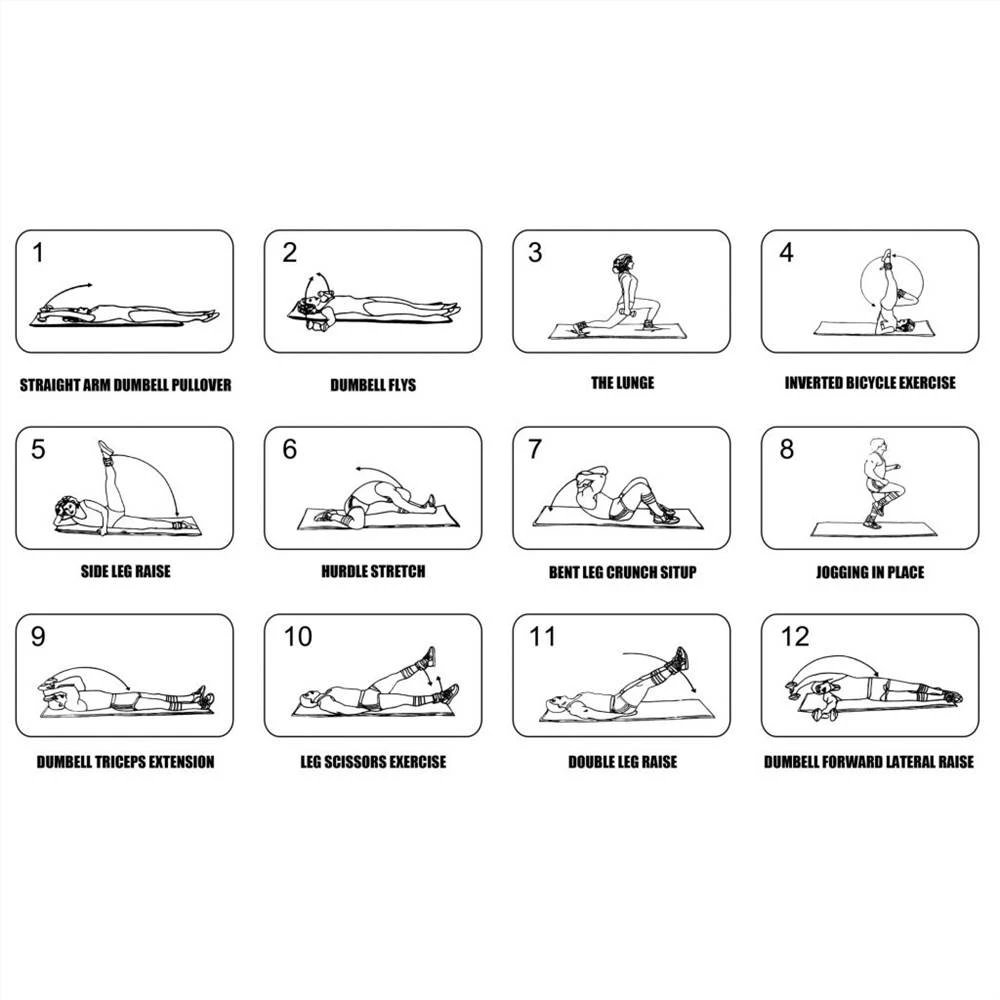 1

STRAIGHT ARM DUMBELL PULLOVER

2

DUMBELL FLYS

3

THE LUNGE

4

INVERTED BICYCLE EXERCISE

5

SIDE LEG RAISE

6

HURDLE STRETCH

7

BENT LEG CRUNCH SITUP

8

JOGGING IN PLACE

9

DUMBELL TRICEPS EXTENSION

10

LEG SCISSORS EXERCISE

11

DOUBLE LEG RAISE

12

DUMBELL FORWARD LATERAL RAISE